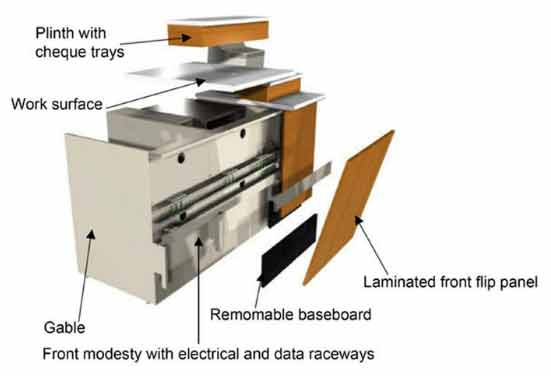 Plinth with cheque trays

Work surface

Laminated front flip panel

Remomable baseboard

Gable

Front modesty with electrical and data raceways